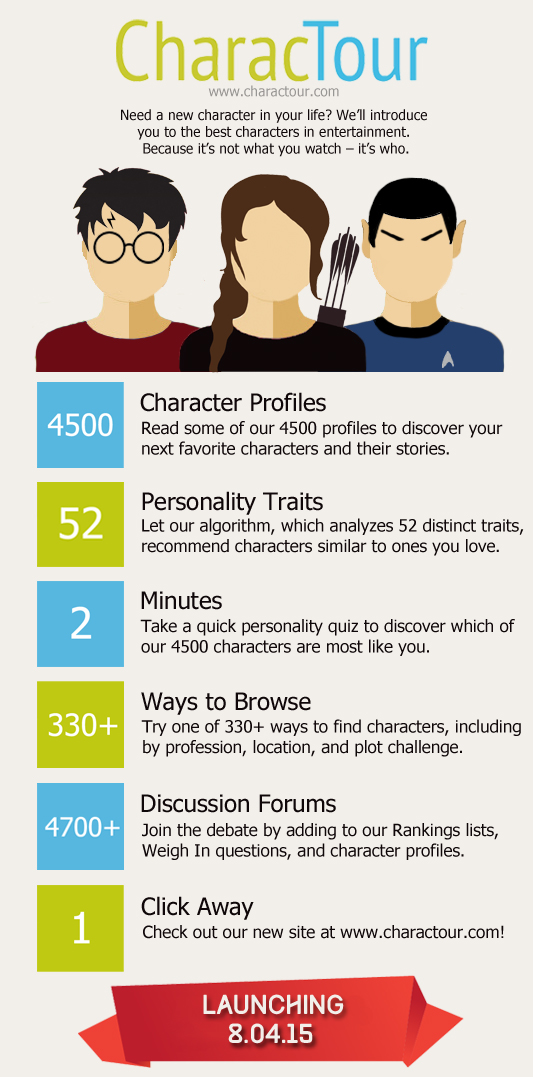 CharacTour
www.charactour.com

Need a new character in your life? We'll introduce you to the best characters in entertainment. Because it's not what you watch – it's who.

4500

Character Profiles
Read some of our 4500 profiles to discover your next favorite characters and their stories.

52

Personality Traits
Let our algorithm, which analyzes 52 distinct traits, recommend characters similar to ones you love.

2

Minutes
Take a quick personality quiz to discover which of our 4500 characters are most like you.

330+

Ways to Browse
Try one of 330+ ways to find characters, including by profession, location, and plot challenge.

4700+

Discussion Forums
Join the debate by adding to our Rankings lists, Weigh In questions, and character profiles.

1

Click Away
Check out our new site at www.charactour.com!

LAUNCHING
8.04.15